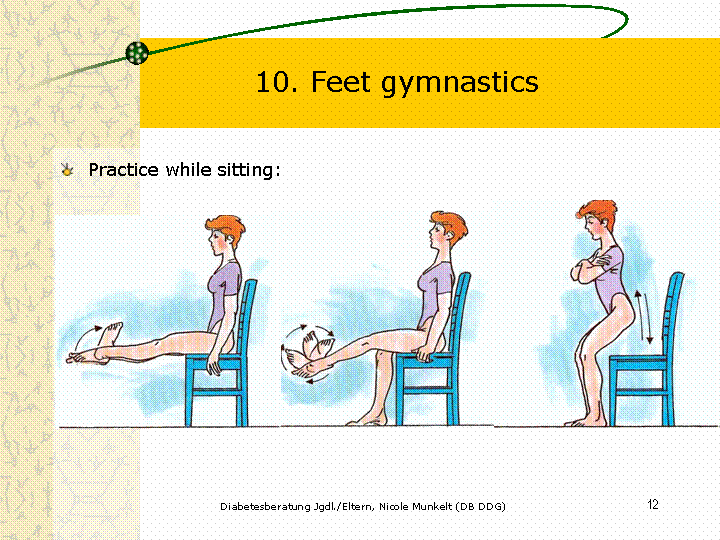 10. Feet gymnastics

Practice while sitting:

Diabetesberatung Jgdl./Eltern, Nicole Munkelt (DB DDG)

12